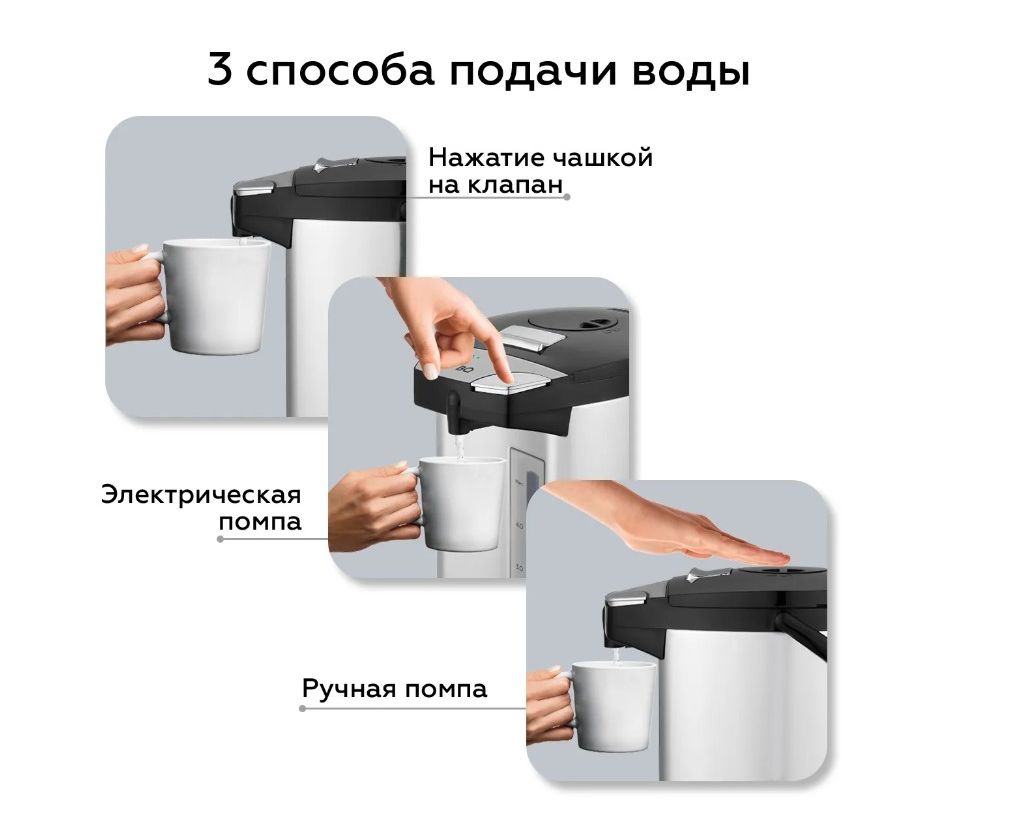 3 способа подачи воды

Нажатие чашкой на клапан

Электрическая помпа

Ручная помпа