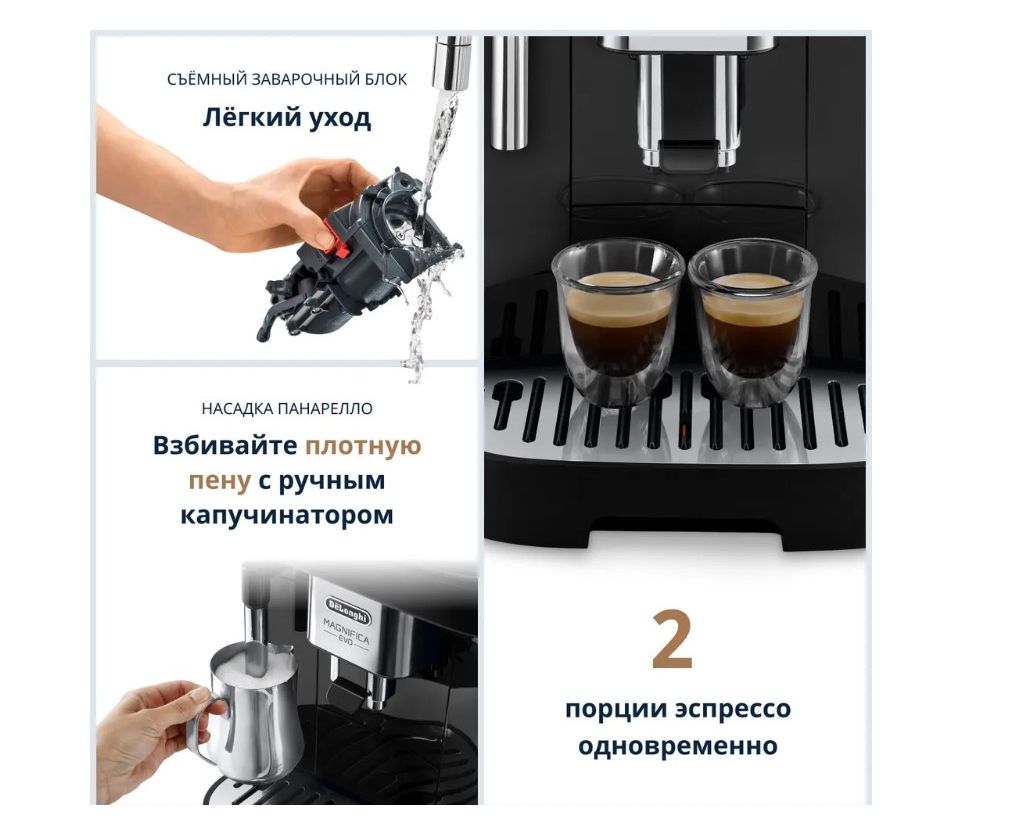 СЪЁМНЫЙ ЗАВАРОЧНЫЙ БЛОК
Лёгкий уход

НАСАДКА ПАНАРЕЛЛО
Взбивайте плотную пену с ручным капучинатором

DeLonghi
MAGNIFICA
EVO

2
порции эспрессо одновременно