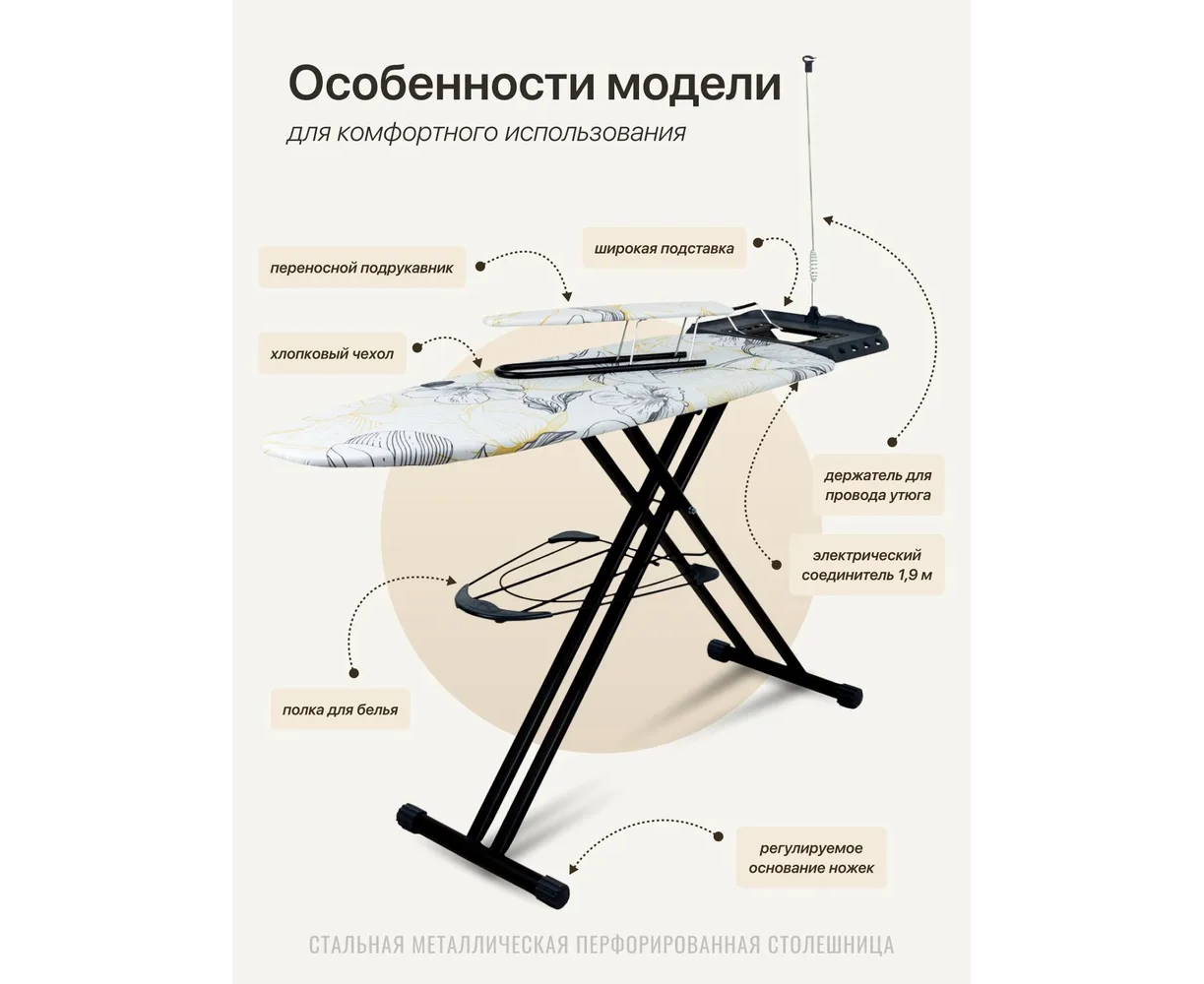 Особенности модели
для комфортного использования

переносной подрукавник

широкая подставка

хлопковый чехол

держатель для провода утюга

электрический соединитель 1,9 м

полка для белья

регулируемое основание ножек

СТАЛЬНАЯ МЕТАЛЛИЧЕСКАЯ ПЕРФОРИРОВАННАЯ СТОЛЕШНИЦА