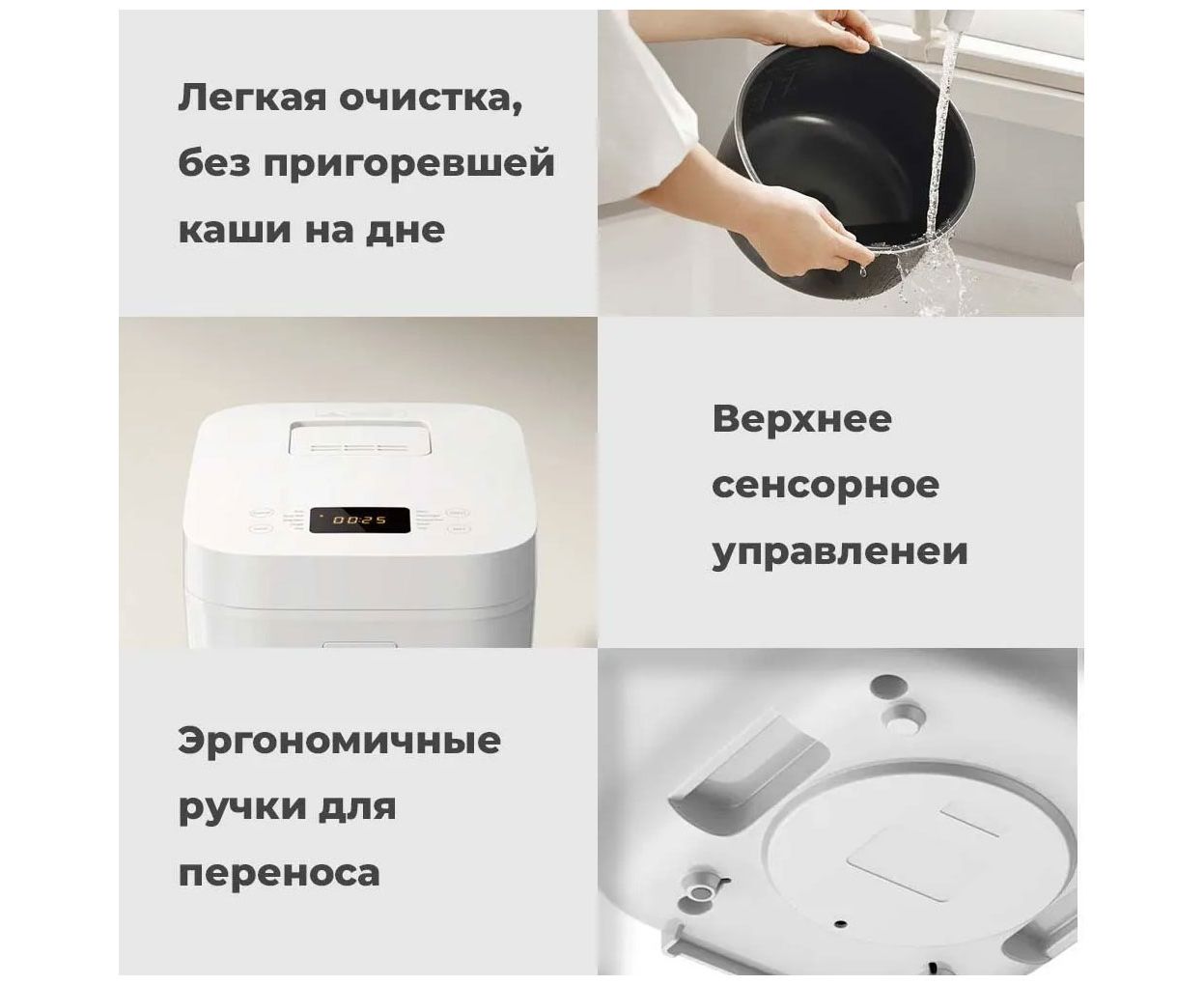 Легкая очистка, без пригоревшей каши на дне

00:25

Верхнее сенсорное управленеи

Эргономичные ручки для переноса