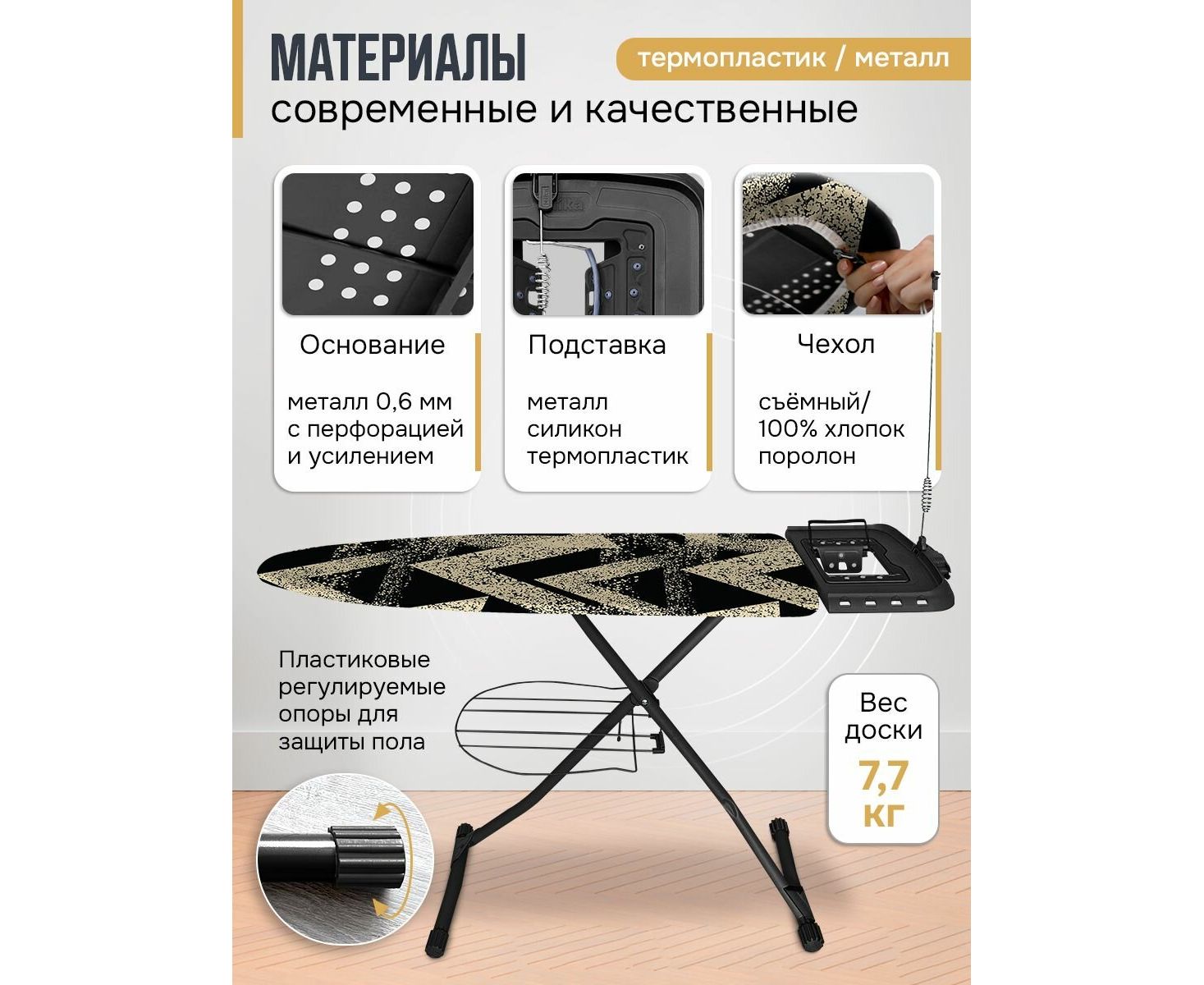 МАТЕРИАЛЫ

термопластик / металл

современные и качественные

Основание

металл 0,6 мм с перфорацией и усилением

Подставка

металл силикон термопластик

Чехол

съёмный/ 100% хлопок поролон

Пластиковые регулируемые опоры для защиты пола

Вес доски

7,7 кг