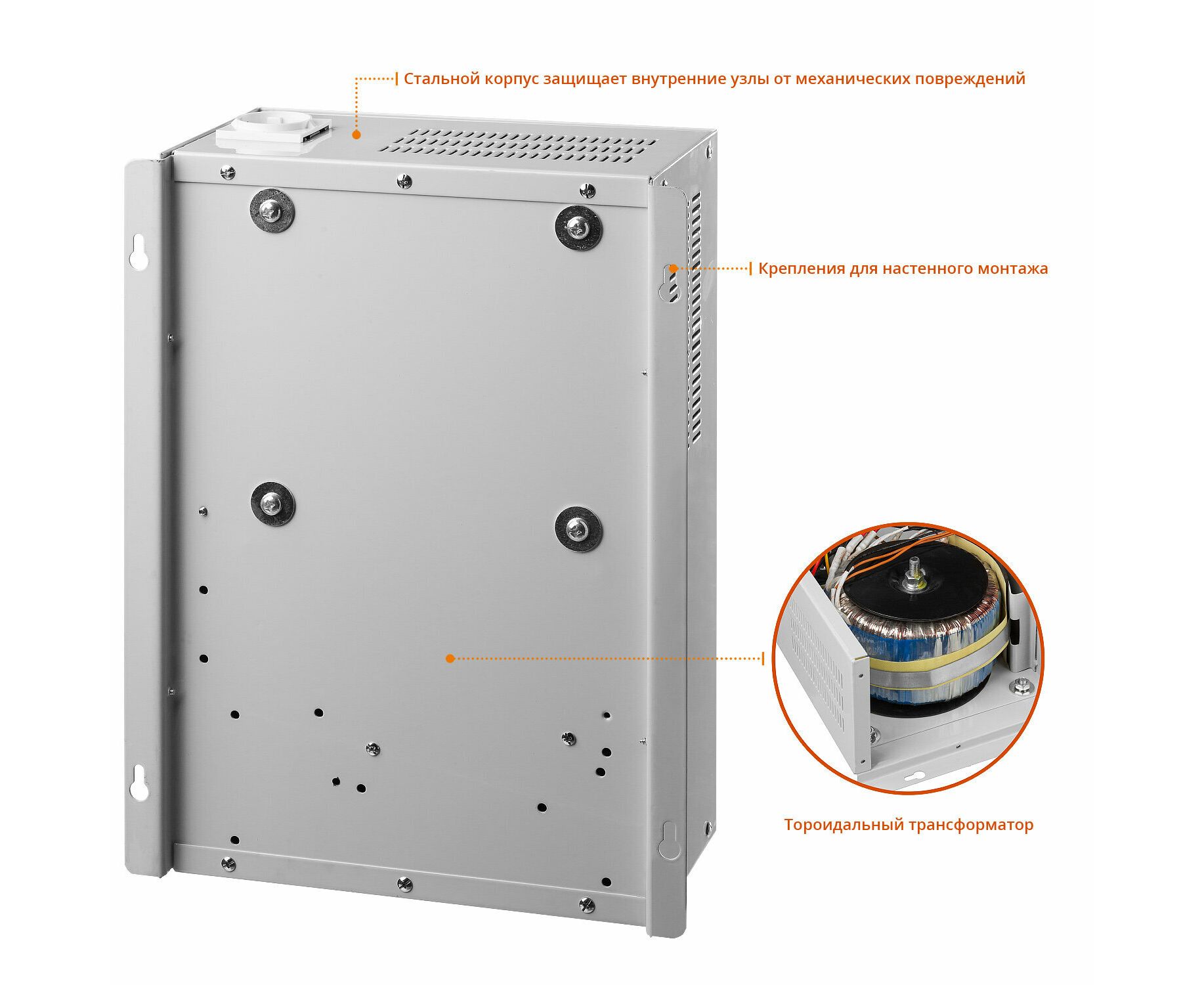 Стальной корпус защищает внутренние узлы от механических повреждений

Крепления для настенного монтажа

Тороидальный трансформатор