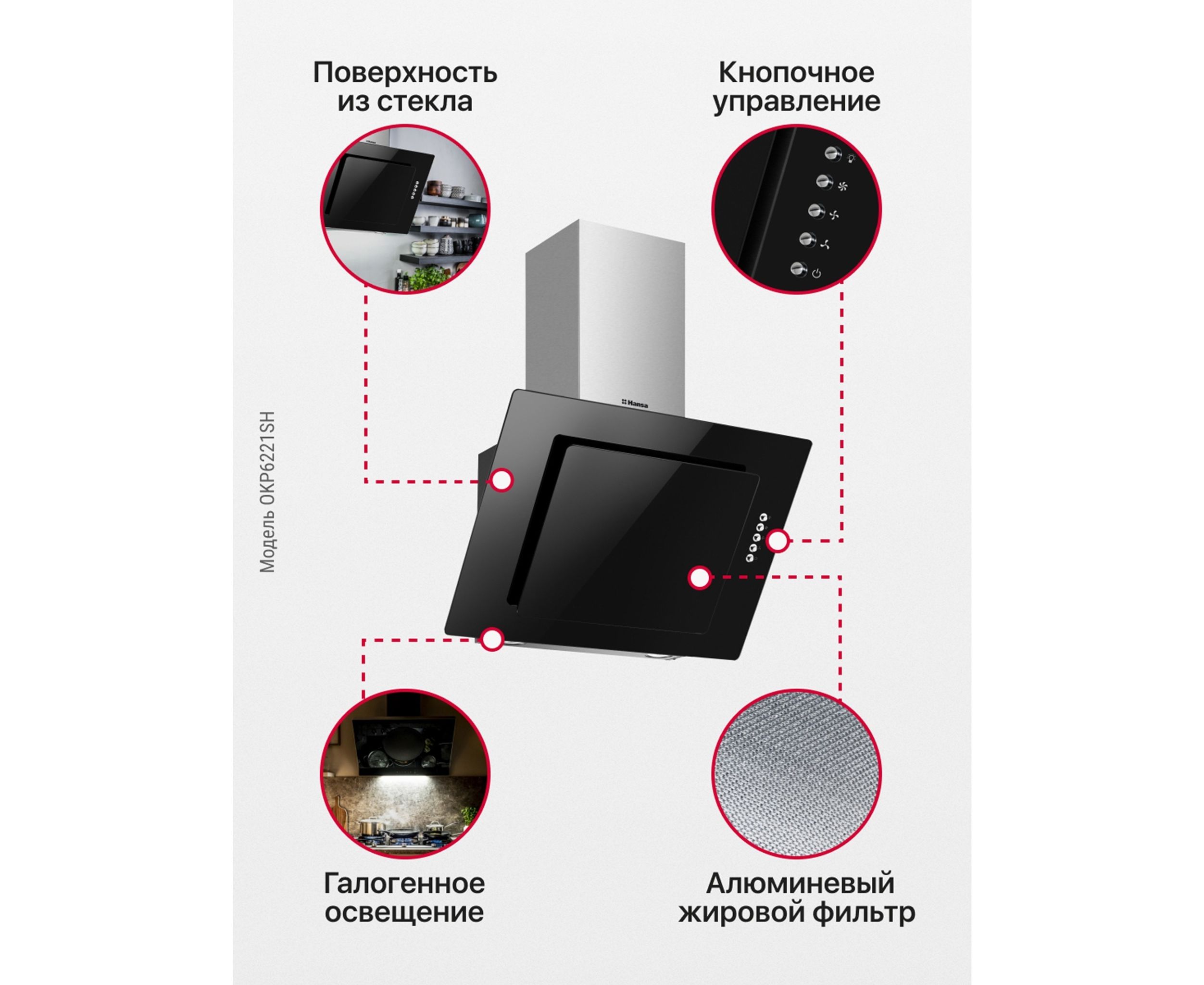 Поверхность из стекла

Кнопочное управление

Модель OKP6221SH

Hansa

Галогенное освещение

Алюминевый жировой фильтр