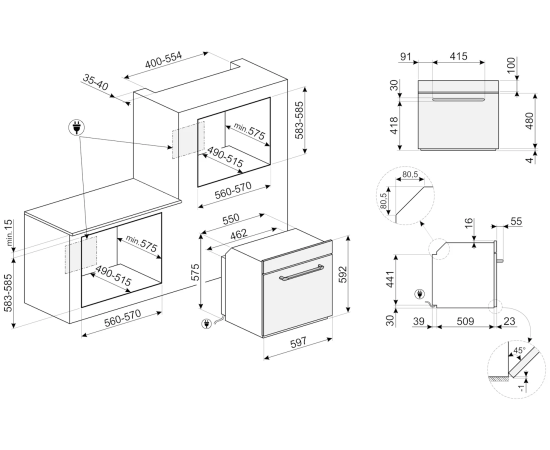 400-554
35-40
583-585
min.575
490-515
560-570
min.15
583-585
min.575
490-515
560-570
550
462
575
592
597
91
415
100
30
418
480
4
80,5
80,5
16
55
441
30
39
509
23
45°
-1