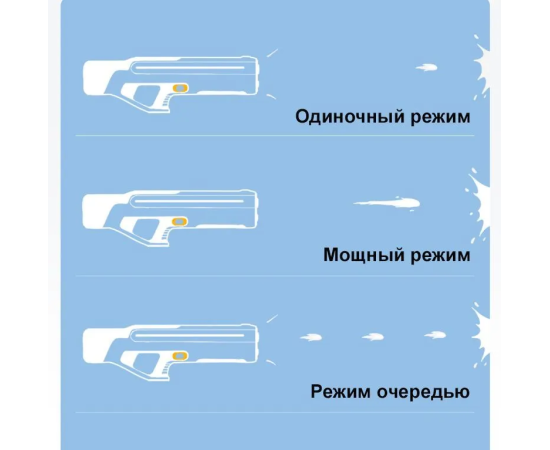 Одиночный режим

Мощный режим

Режим очередью