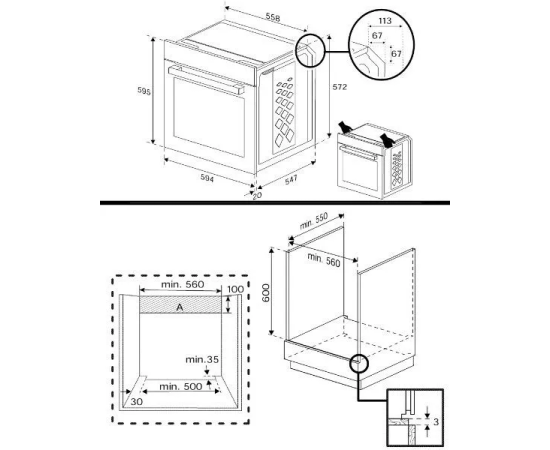 558
113
67
67
595
572
594
547
20
min. 550
min. 560
600
min. 560
100
A
min.35
min. 500
30
3