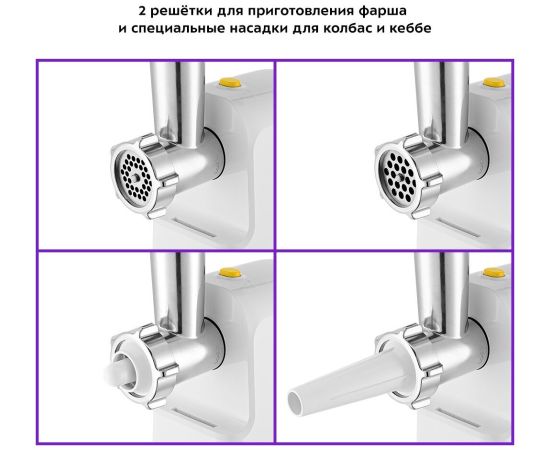 2 решётки для приготовления фарша
и специальные насадки для колбас и кеббе