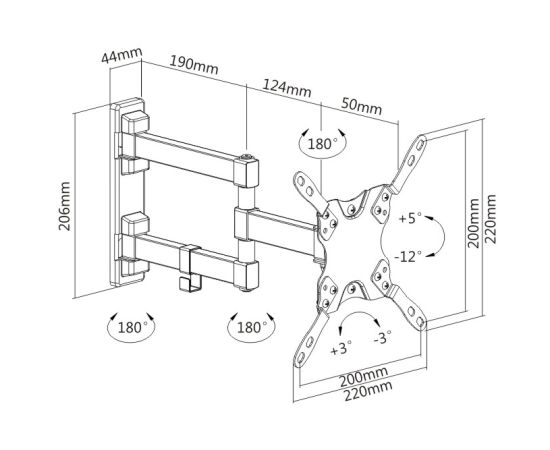 44mm
190mm
124mm
50mm
180°
206mm
+5°
-12°
200mm
220mm
180°
180°
+3°
-3°
200mm
220mm