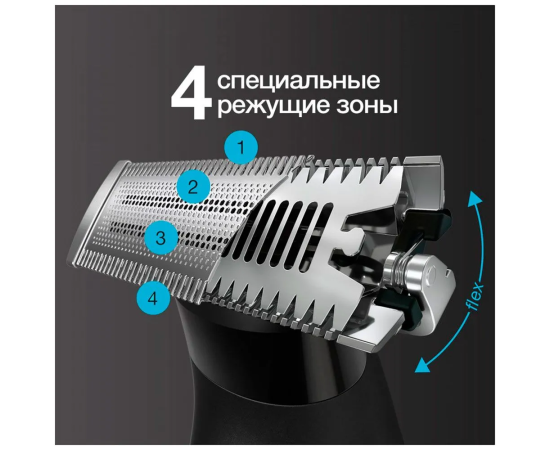 4 специальные режущие зоны

1

2

3

4

flex