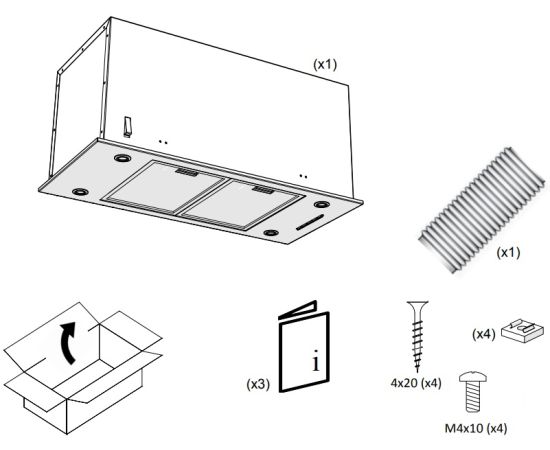 (x1)

(x1)

(x3)

i

4x20 (x4)

(x4)

M4x10 (x4)