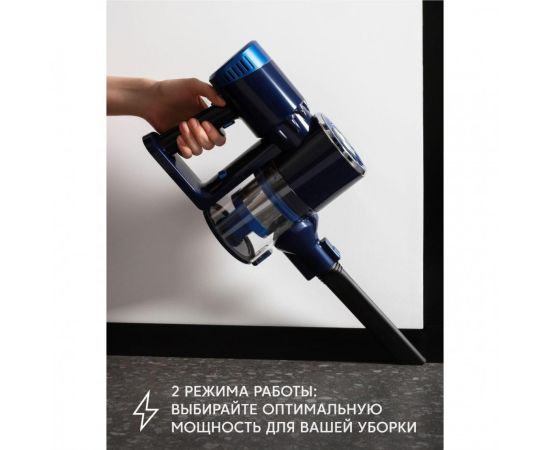 2 РЕЖИМА РАБОТЫ:
ВЫБИРАЙТЕ ОПТИМАЛЬНУЮ
МОЩНОСТЬ ДЛЯ ВАШЕЙ УБОРКИ