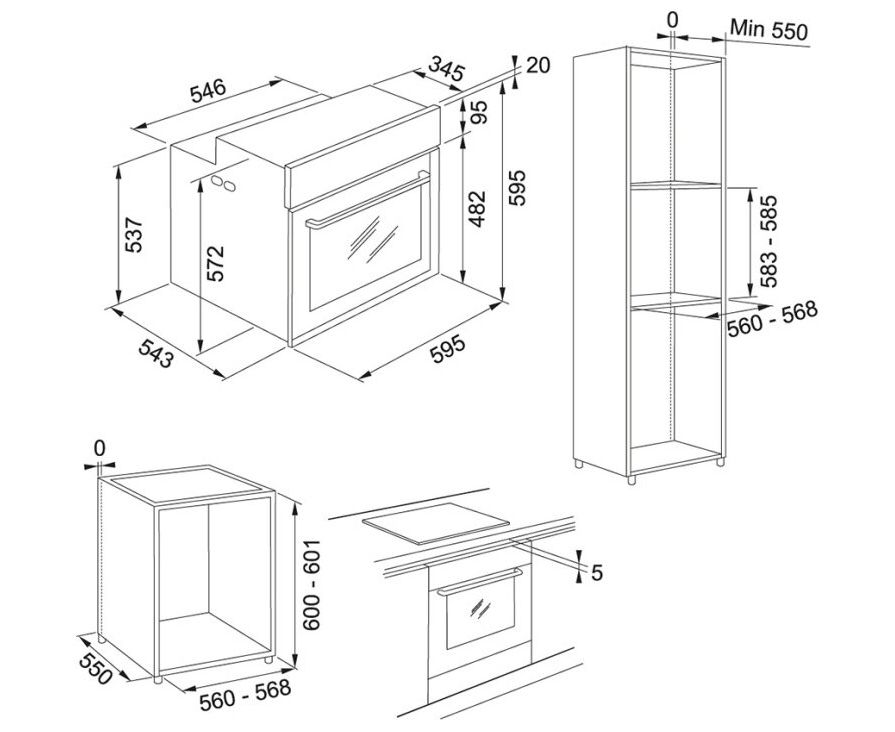 546
345
20
95
537
572
482
595
543
595
0
Min 550
583 - 585
560 - 568
0
600 - 601
550
560 - 568
5